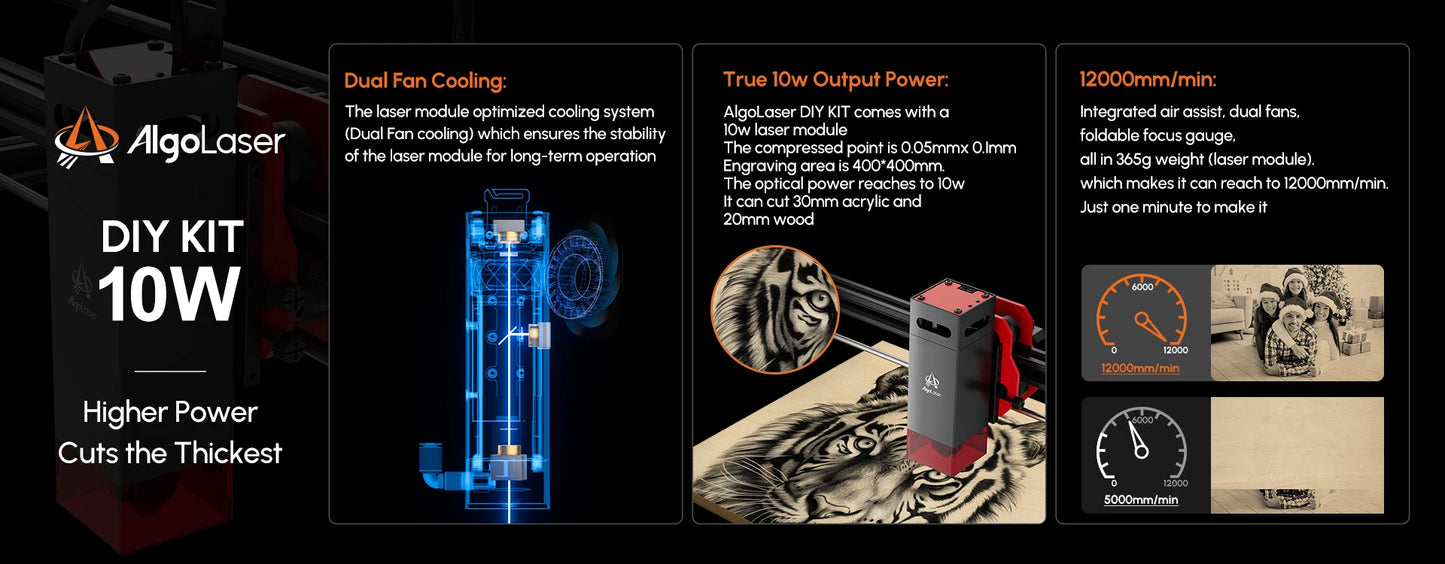 AlgoLaser

DIY KIT
10W

Higher Power
Cuts the Thickest

Dual Fan Cooling:

The laser module optimized cooling system (Dual Fan cooling) which ensures the stability of the laser module for long-term operation

True 10w Output Power:

AlgoLaser DIY KIT comes with a 10w laser module
The compressed point is 0.05mmx 0.1mm
Engraving area is 400*400mm.
The optical power reaches to 10w
It can cut 30mm acrylic and 20mm wood

AlgoLaser

12000mm/min:

Integrated air assist, dual fans, foldable focus gauge, all in 365g weight (laser module). which makes it can reach to 12000mm/min. Just one minute to make it

6000
0
12000
12000mm/min

6000
0
12000
5000mm/min