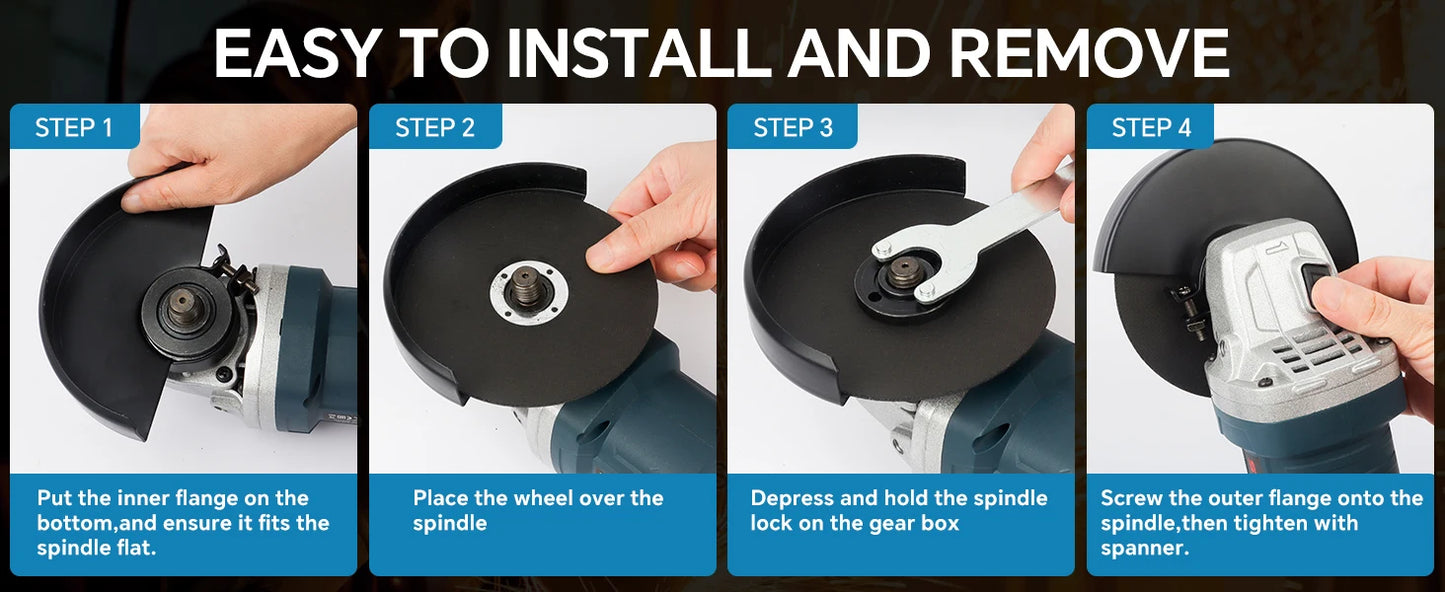 EASY TO INSTALL AND REMOVE

STEP 1

Put the inner flange on the bottom,and ensure it fits the spindle flat.

STEP 2

Place the wheel over the spindle

STEP 3

Depress and hold the spindle lock on the gear box

STEP 4

Screw the outer flange onto the spindle,then tighten with spanner.