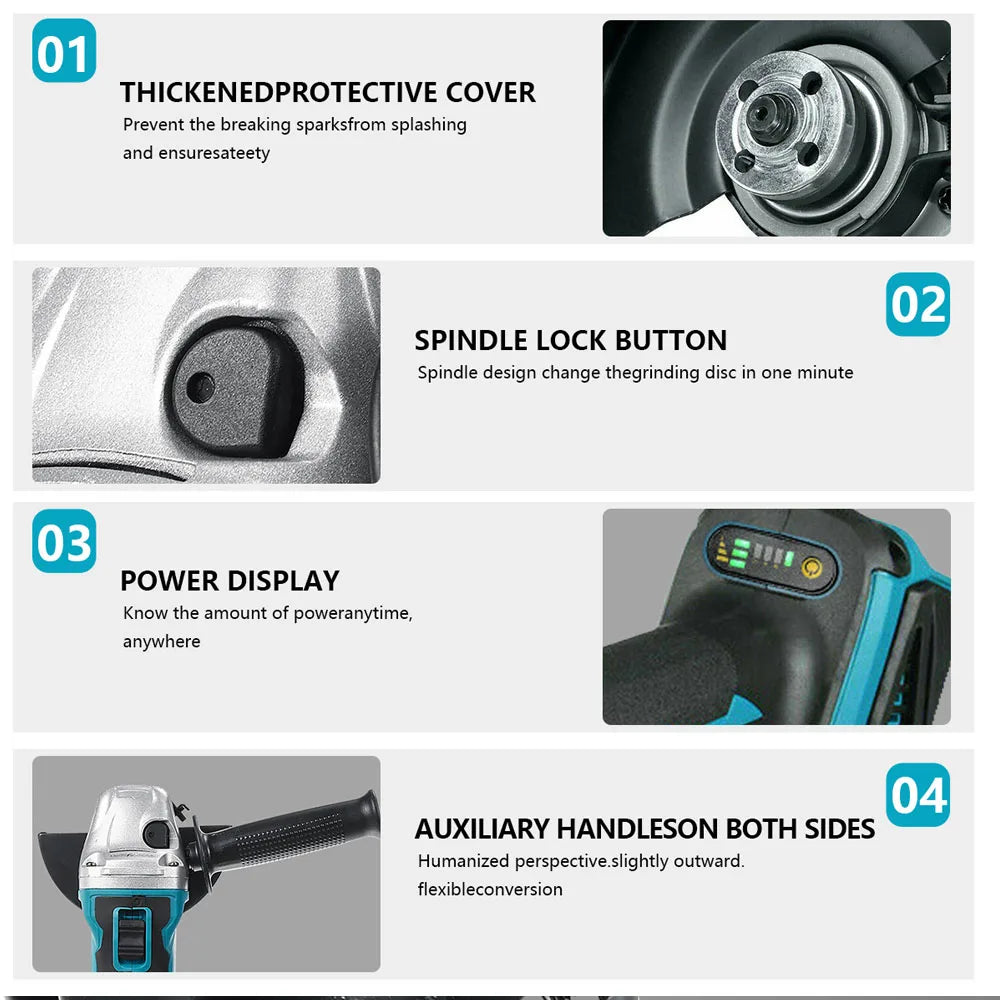 01

THICKENEDPROTECTIVE COVER

Prevent the breaking sparksfrom splashing and ensuresateety

02

SPINDLE LOCK BUTTON

Spindle design change thegrinding disc in one minute

03

POWER DISPLAY

Know the amount of poweranytime, anywhere

04

AUXILIARY HANDLESON BOTH SIDES

Humanized perspective.slightly outward. flexibleconversion